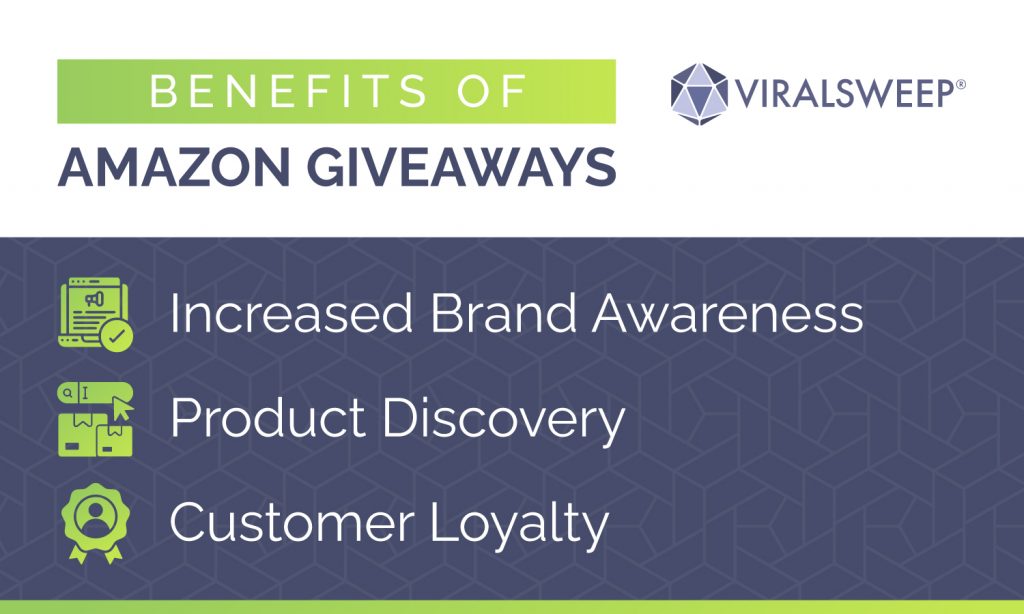 BENEFITS OF
AMAZON GIVEAWAYS

VIRALSWEEP®

Increased Brand Awareness

Product Discovery

Customer Loyalty