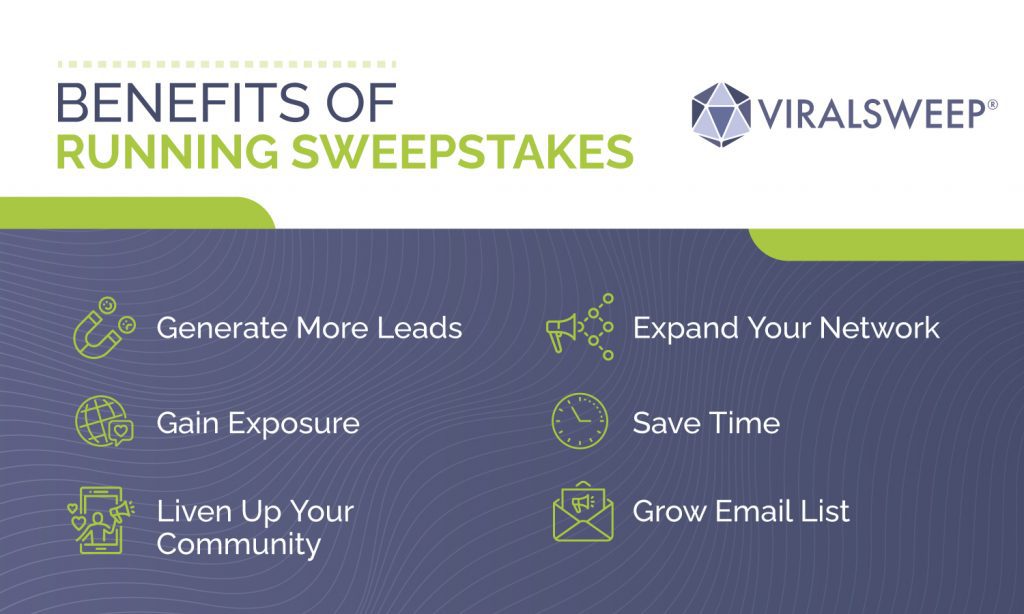 BENEFITS OF
RUNNING SWEEPSTAKES

VIRALSWEEP®

Generate More Leads

Gain Exposure

Liven Up Your Community

Expand Your Network

Save Time

Grow Email List