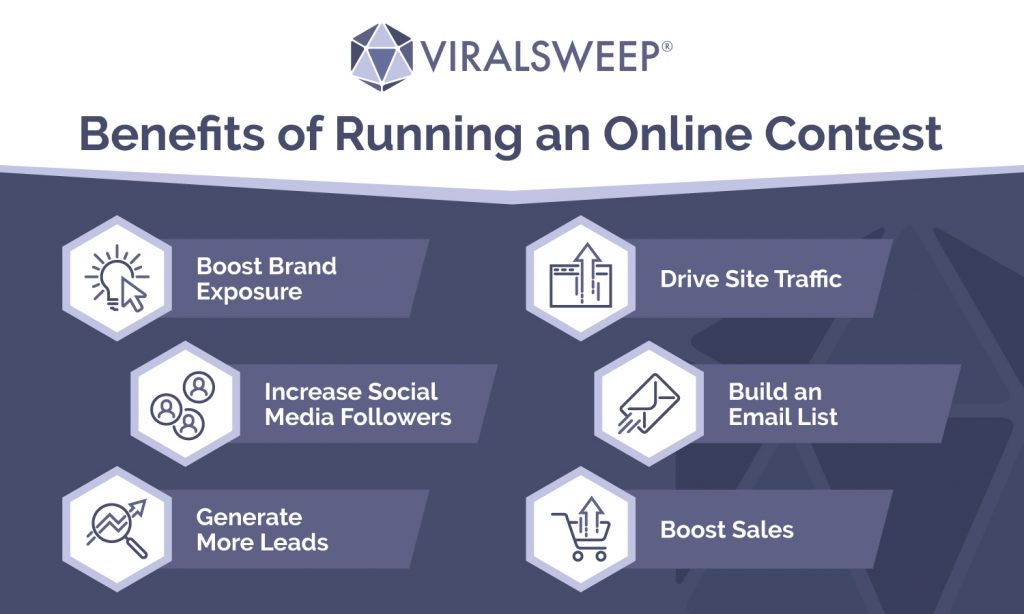 VIRALSWEEP®

Benefits of Running an Online Contest

Boost Brand Exposure

Increase Social Media Followers

Generate More Leads

Drive Site Traffic

Build an Email List

Boost Sales